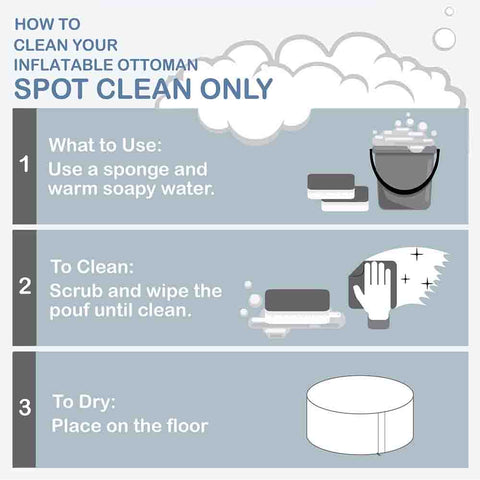 HOW TO
CLEAN YOUR
INFLATABLE OTTOMAN
SPOT CLEAN ONLY

1
What to Use:
Use a sponge and warm soapy water.

2
To Clean:
Scrub and wipe the pouf until clean.

3
To Dry:
Place on the floor